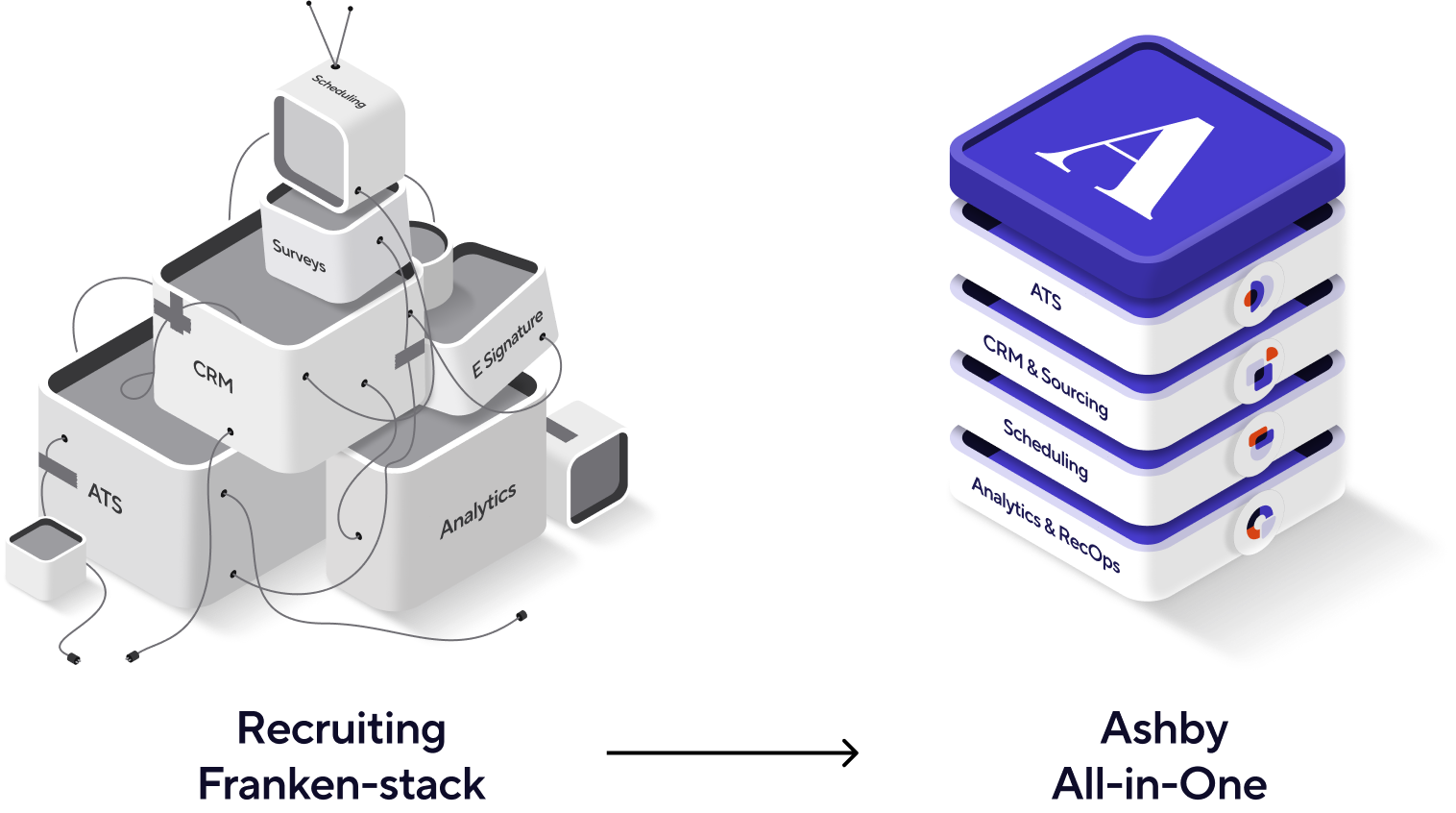 Scheduling
Surveys
CRM
E Signature
ATS
Analytics

Recruiting
Franken-stack

A
ATS
CRM & Sourcing
Scheduling
Analytics & RecOps

Ashby
All-in-One